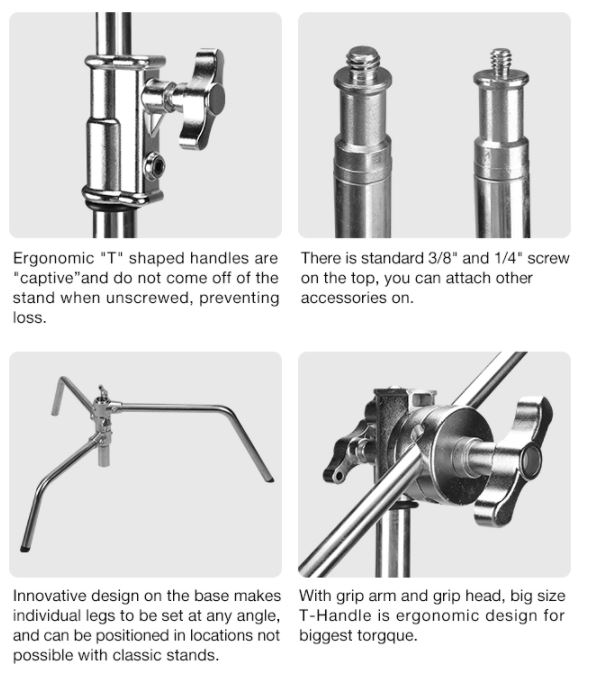 Ergonomic "T" shaped handles are "captive"and do not come off of the stand when unscrewed, preventing loss.

There is standard 3/8" and 1/4" screw on the top, you can attach other accessories on.

Innovative design on the base makes individual legs to be set at any angle, and can be positioned in locations not possible with classic stands.

With grip arm and grip head, big size T-Handle is ergonomic design for biggest torgque.